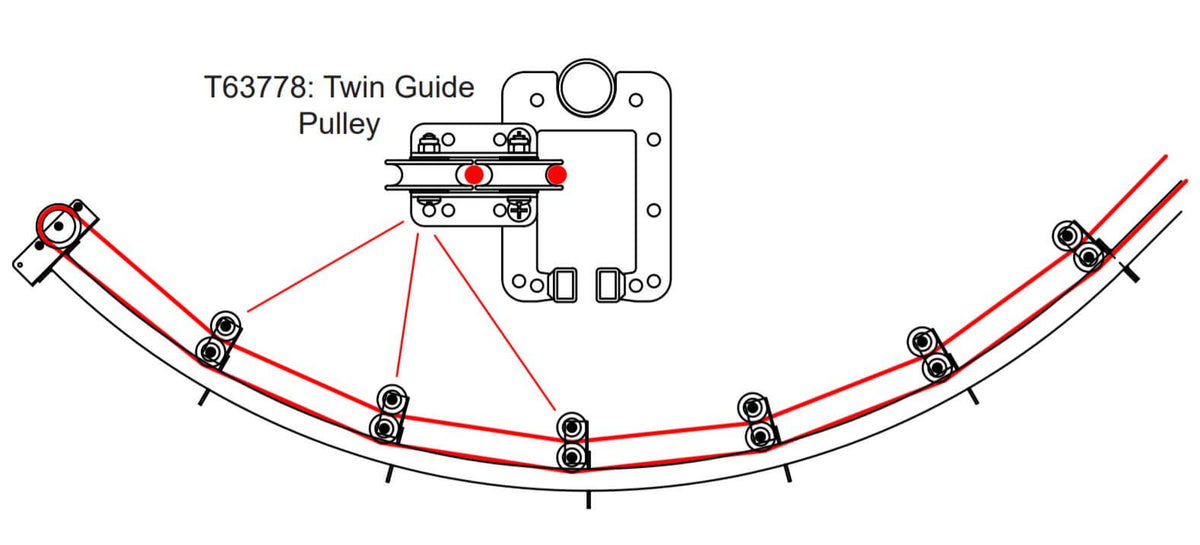 T63778: Twin Guide Pulley