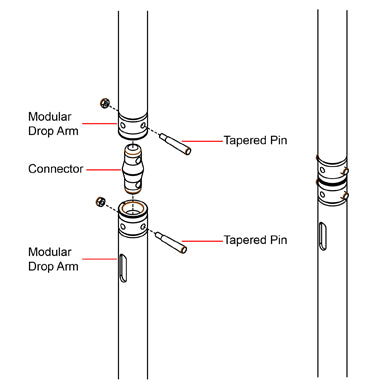 Modular Drop Arm

Tapered Pin

Connector

Tapered Pin

Modular Drop Arm