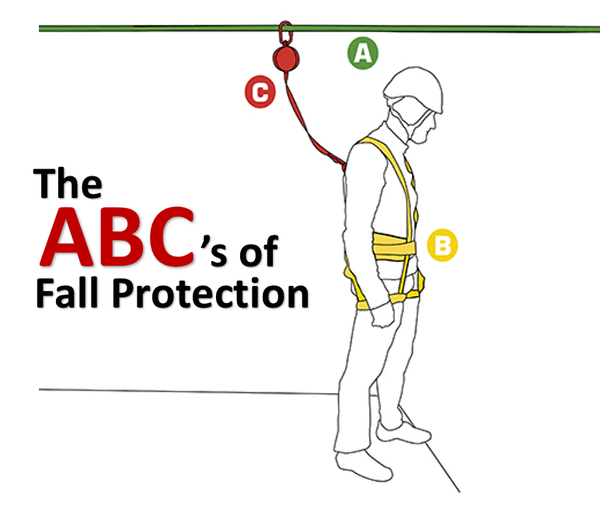 A

C

The ABC's of Fall Protection

B